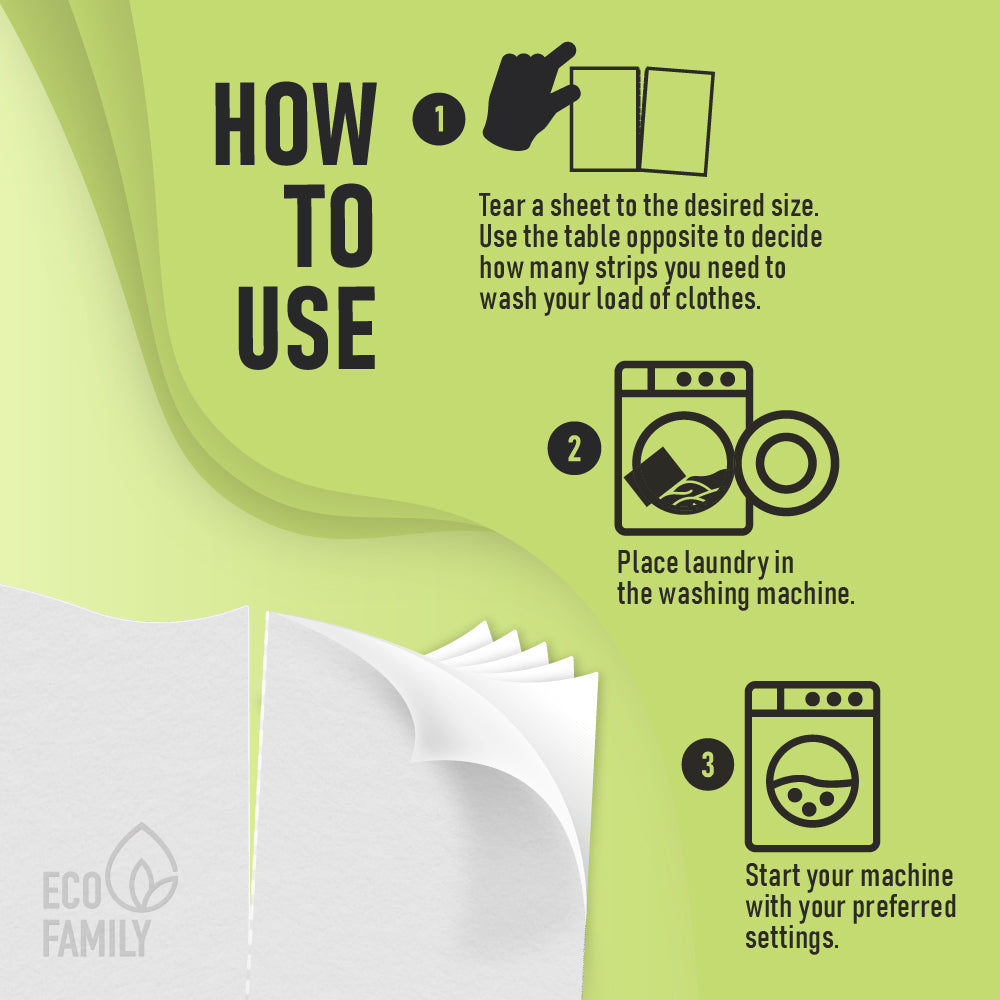 HOW TO USE

1

Tear a sheet to the desired size. Use the table opposite to decide how many strips you need to wash your load of clothes.

2

Place laundry in the washing machine.

3

Start your machine with your preferred settings.

ECO FAMILY